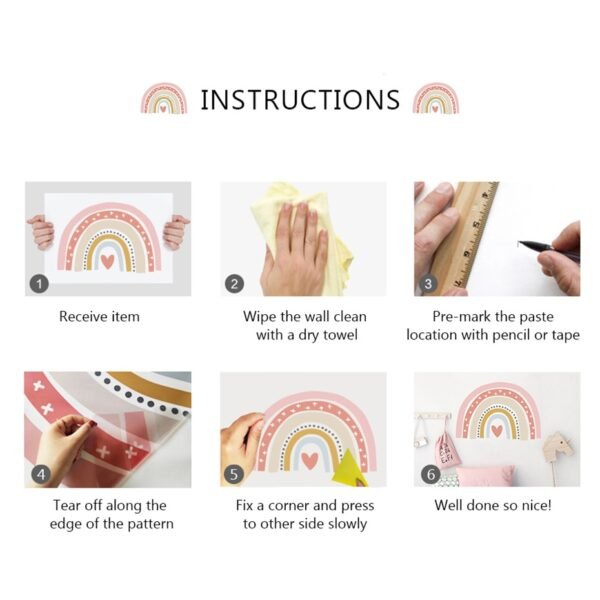 INSTRUCTIONS

1

Receive item

2

Wipe the wall clean with a dry towel

3

Pre-mark the paste location with pencil or tape

4

Tear off along the edge of the pattern

5

Fix a corner and press to other side slowly

6

Well done so nice!